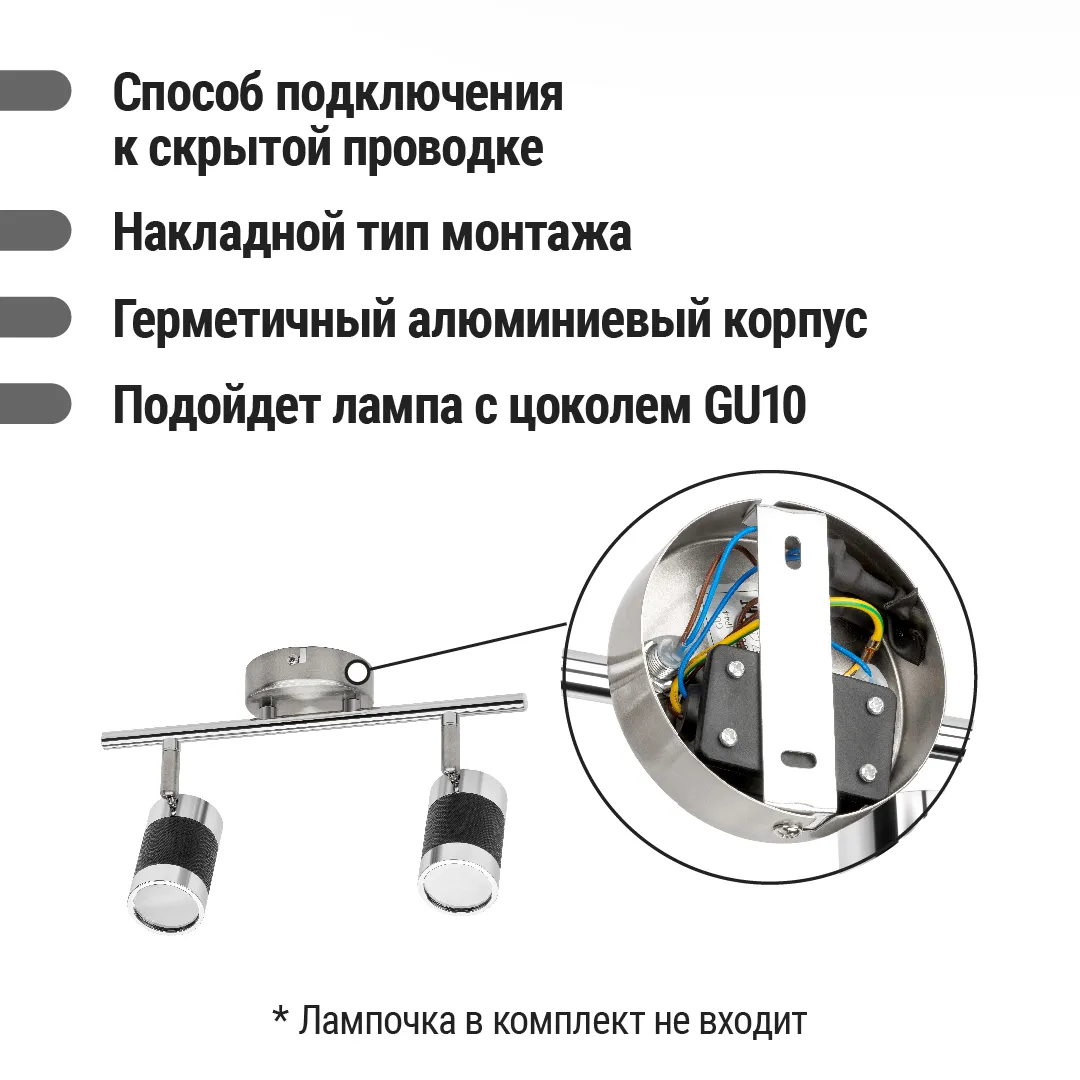 Способ подключения к скрытой проводке

Накладной тип монтажа

Герметичный алюминиевый корпус

Подойдет лампа с цоколем GU10

* Лампочка в комплект не входит